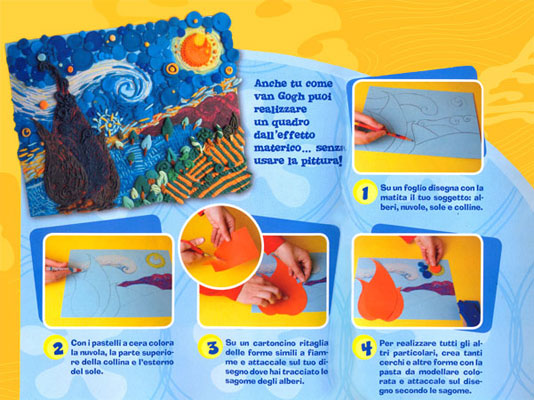 Anche tu come van Gogh puoi realizzare un quadro dall'effetto materico... senza usare la pittura!

1 Su un foglio disegna con la matita il tuo soggetto: alberi, nuvole, sole e colline.

2 Con i pastelli a cera colora la nuvola, la parte superiore della collina e l'esterno del sole.

3 Su un cartoncino ritaglia delle forme simili a fiamme e attaccale sul tuo disegno dove hai tracciato le sagome degli alberi.

4 Per realizzare tutti gli altri particolari, crea tanti cerchi e altre forme con la pasta da modellare colorata e attaccale sul disegno secondo le sagome.